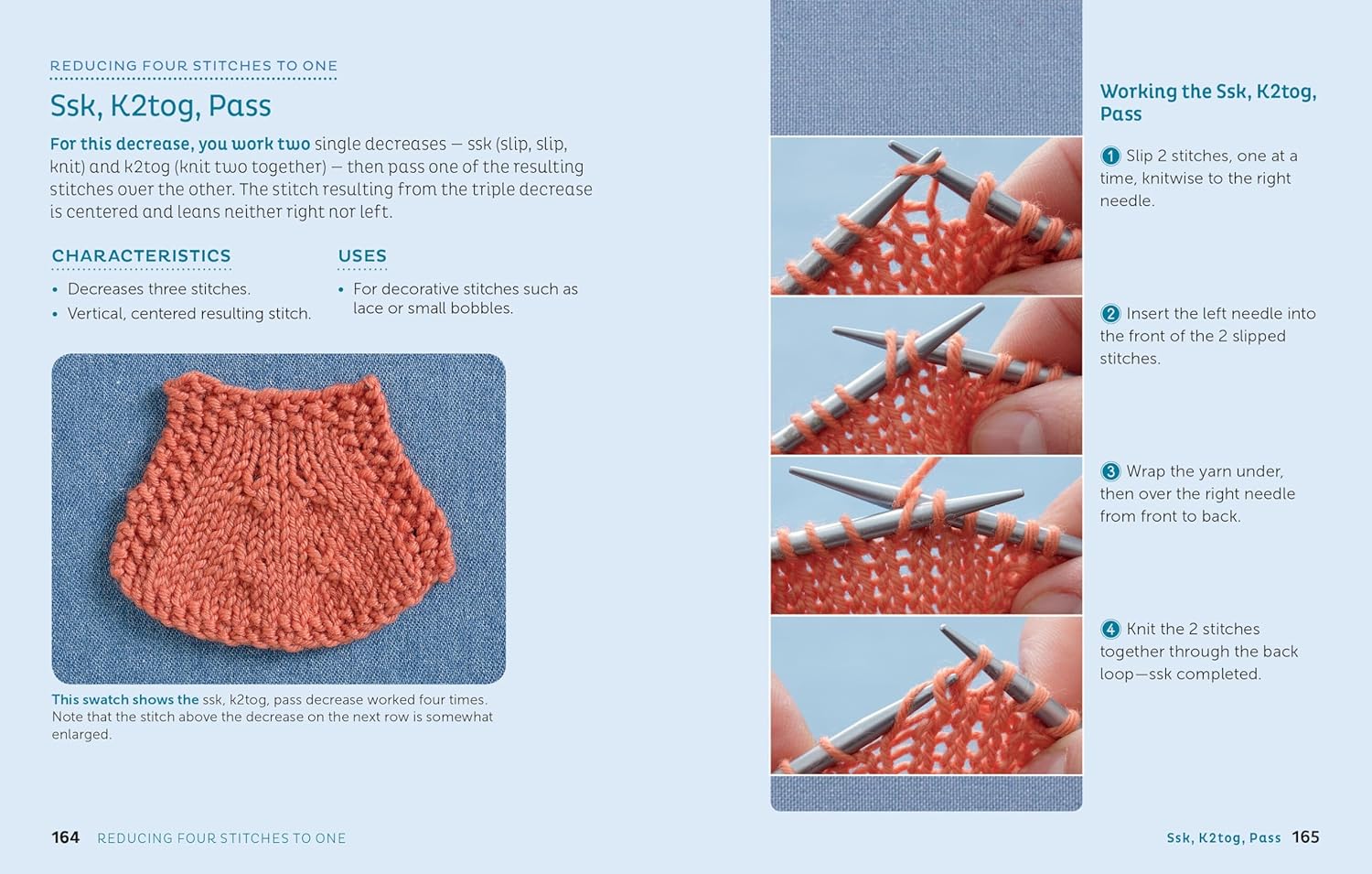 REDUCING FOUR STITCHES TO ONE

Ssk, K2tog, Pass

For this decrease, you work two single decreases — ssk (slip, slip, knit) and k2tog (knit two together) — then pass one of the resulting stitches over the other. The stitch resulting from the triple decrease is centered and leans neither right nor left.

CHARACTERISTICS

• Decreases three stitches.
• Vertical, centered resulting stitch.

USES

• For decorative stitches such as lace or small bobbles.

This swatch shows the ssk, k2tog, pass decrease worked four times. Note that the stitch above the decrease on the next row is somewhat enlarged.

164 REDUCING FOUR STITCHES TO ONE

Working the Ssk, K2tog, Pass

1 Slip 2 stitches, one at a time, knitwise to the right needle.

2 Insert the left needle into the front of the 2 slipped stitches.

3 Wrap the yarn under, then over the right needle from front to back.

4 Knit the 2 stitches together through the back loop—ssk completed.

Ssk, K2tog, Pass 165